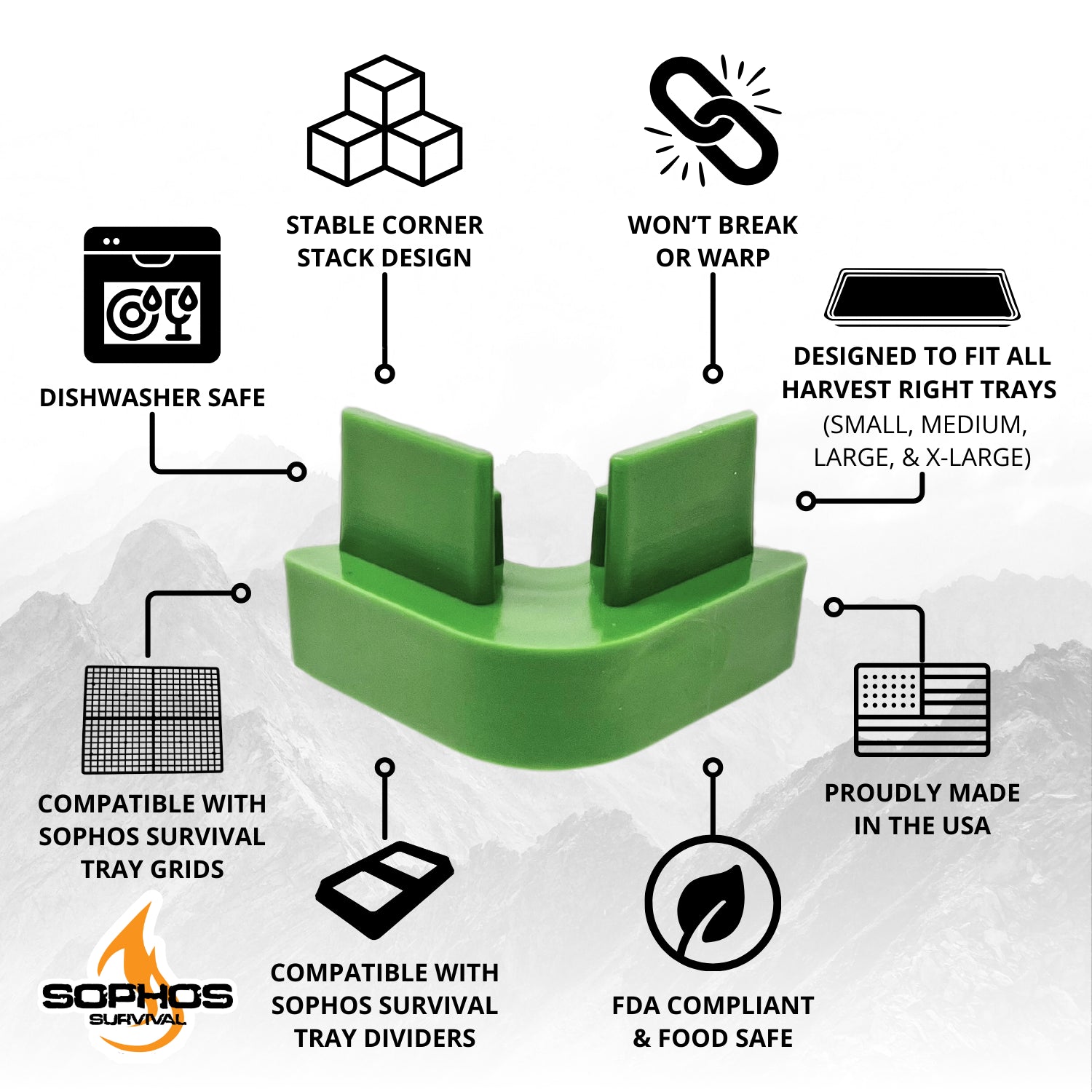 STABLE CORNER STACK DESIGN

WON'T BREAK OR WARP

DISHWASHER SAFE

DESIGNED TO FIT ALL HARVEST RIGHT TRAYS (SMALL, MEDIUM, LARGE, & X-LARGE)

COMPATIBLE WITH SOPHOS SURVIVAL TRAY GRIDS

PROUDLY MADE IN THE USA

SOPHOS SURVIVAL

COMPATIBLE WITH SOPHOS SURVIVAL TRAY DIVIDERS

FDA COMPLIANT & FOOD SAFE