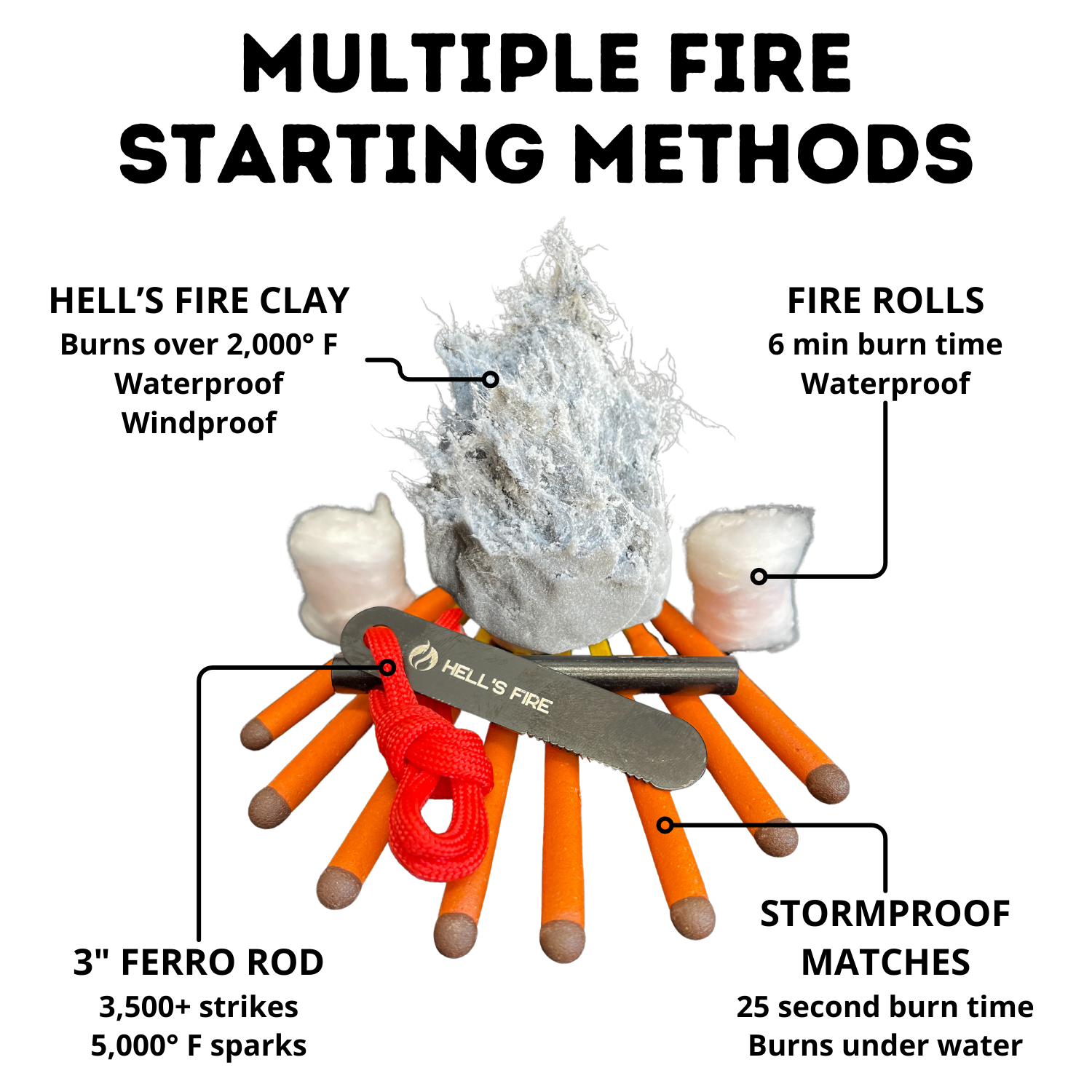 MULTIPLE FIRE STARTING METHODS

HELL'S FIRE CLAY
Burns over 2,000° F
Waterproof
Windproof

FIRE ROLLS
6 min burn time
Waterproof

HELL'S FIRE

3" FERRO ROD
3,500+ strikes
5,000° F sparks

STORMPROOF MATCHES
25 second burn time
Burns under water